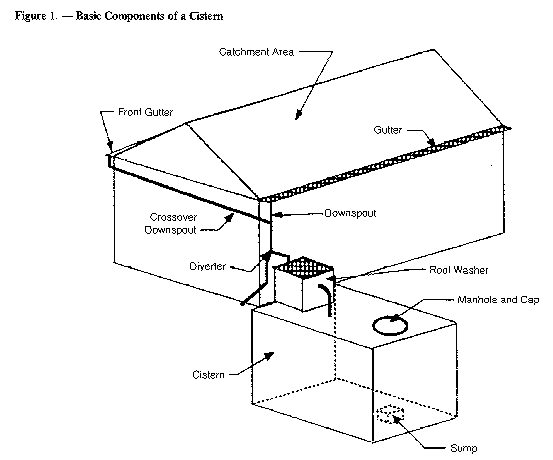 Figure 1. — Basic Components of a Cistern

Catchment Area

Front Gutter

Gutter

Crossover Downspout

Downspout

Diverter

Roof Washer

Manhole and Cap

Cistern

Sump